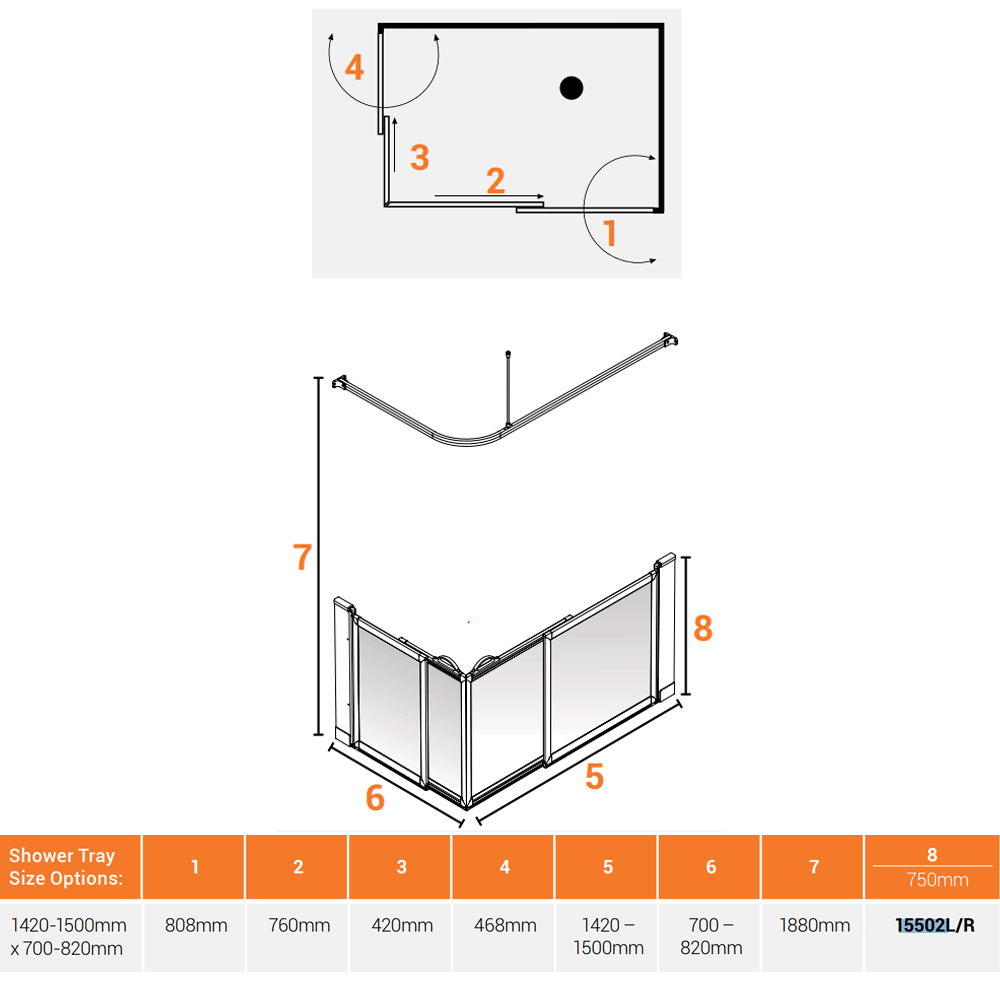 4

3

2

1

7

8

6

5

| Shower Tray Size Options: | 1 | 2 | 3 | 4 | 5 | 6 | 7 | 8 750mm |
|---|---|---|---|---|---|---|---|---|
| 1420-1500mm x 700-820mm | 808mm | 760mm | 420mm | 468mm | 1420 – 1500mm | 700 – 820mm | 1880mm | 15502L/R |